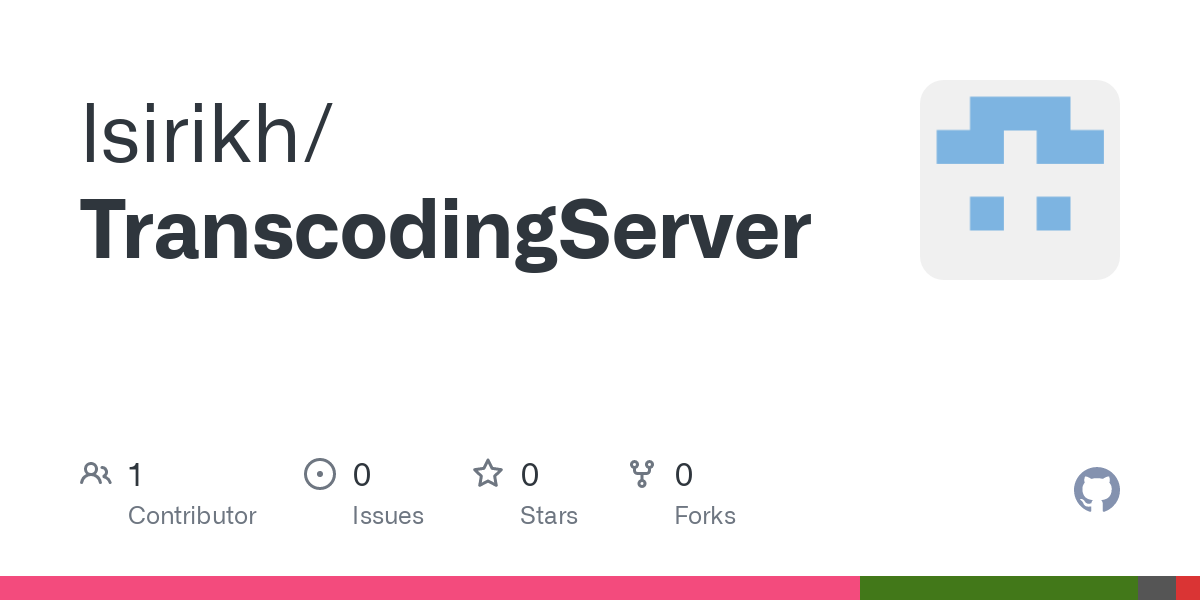 lsirikh/
TranscodingServer

1
Contributor

0
Issues

0
Stars

0
Forks